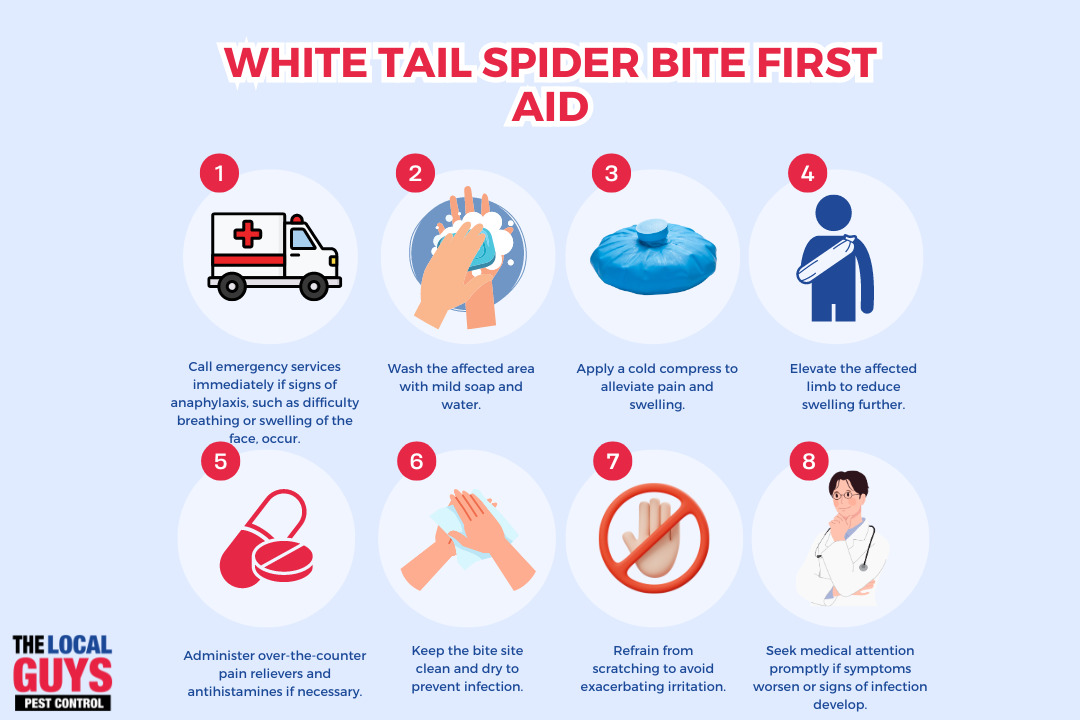 WHITE TAIL SPIDER BITE FIRST AID

1

Call emergency services immediately if signs of anaphylaxis, such as difficulty breathing or swelling of the face, occur.

2

Wash the affected area with mild soap and water.

3

Apply a cold compress to alleviate pain and swelling.

4

Elevate the affected limb to reduce swelling further.

5

Administer over-the-counter pain relievers and antihistamines if necessary.

6

Keep the bite site clean and dry to prevent infection.

7

Refrain from scratching to avoid exacerbating irritation.

8

Seek medical attention promptly if symptoms worsen or signs of infection develop.

THE LOCAL GUYS PEST CONTROL